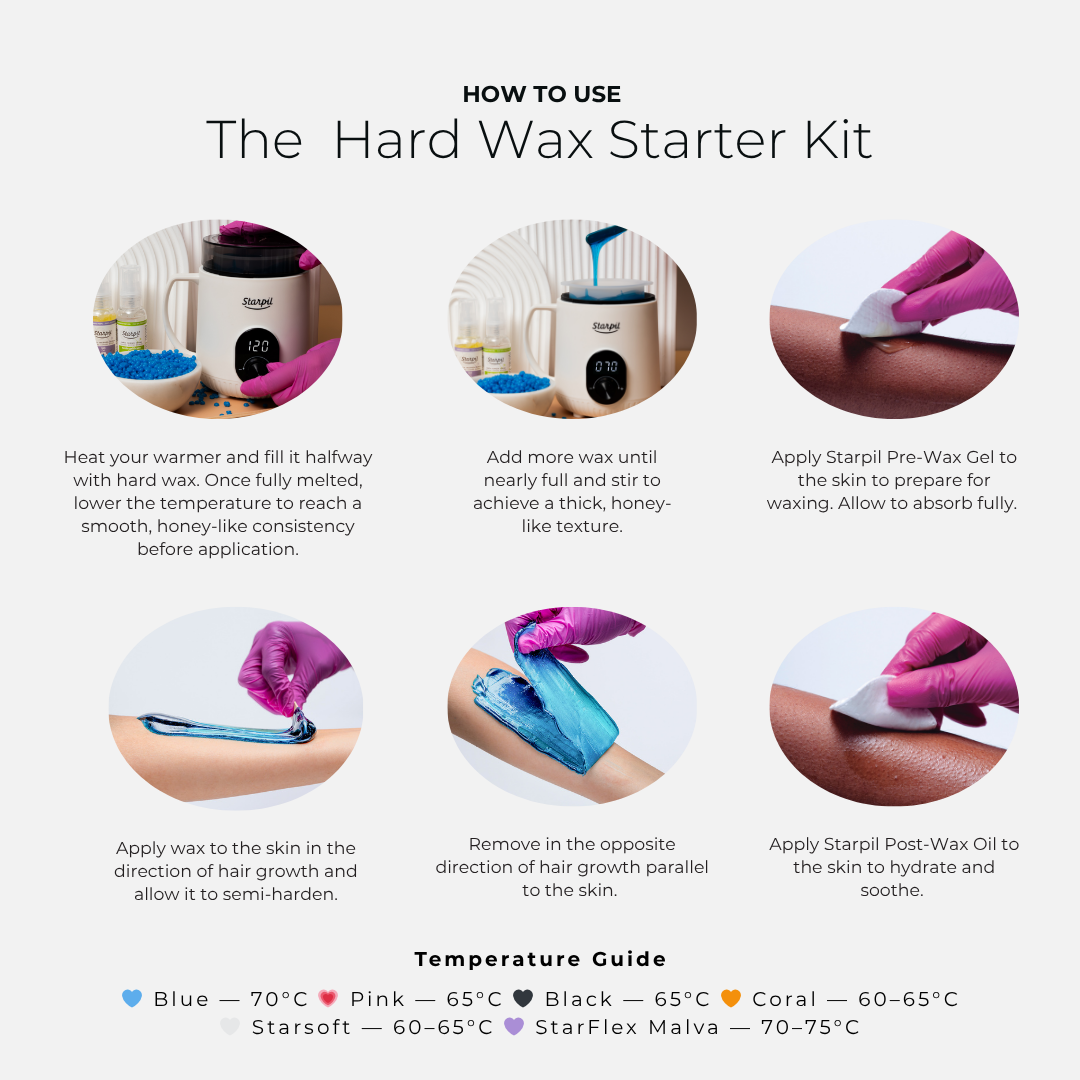 HOW TO USE
The Hard Wax Starter Kit

Starpil
120

Starpil
070

Heat your warmer and fill it halfway with hard wax. Once fully melted, lower the temperature to reach a smooth, honey-like consistency before application.

Add more wax until nearly full and stir to achieve a thick, honey-like texture.

Apply Starpil Pre-Wax Gel to the skin to prepare for waxing. Allow to absorb fully.

Apply wax to the skin in the direction of hair growth and allow it to semi-harden.

Remove in the opposite direction of hair growth parallel to the skin.

Apply Starpil Post-Wax Oil to the skin to hydrate and soothe.

Temperature Guide

💙 Blue — 70°C 💗 Pink — 65°C 🖤 Black — 65°C 🧡 Coral — 60–65°C
🤍 Starsoft — 60–65°C 💜 StarFlex Malva — 70–75°C